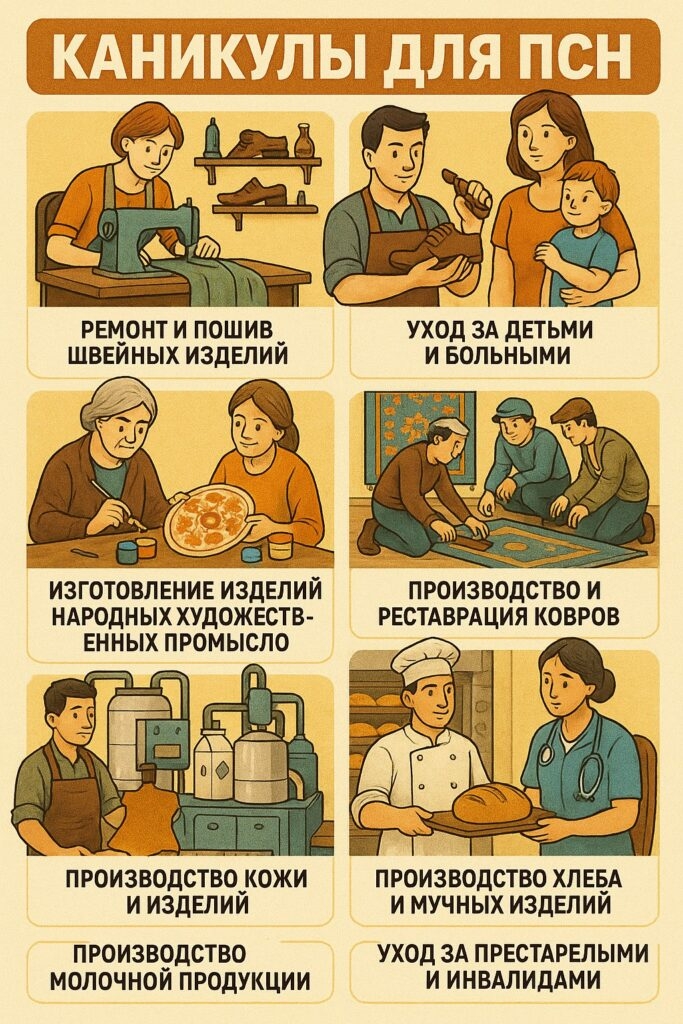 КАНИКУЛЫ ДЛЯ ПСН

РЕМОНТ И ПОШИВ ШВЕЙНЫХ ИЗДЕЛИЙ

УХОД ЗА ДЕТЬМИ И БОЛЬНЫМИ

ИЗГОТОВЛЕНИЕ ИЗДЕЛИЙ НАРОДНЫХ ХУДОЖЕСТВЕННЫХ ПРОМЫСЛО

ПРОИЗВОДСТВО И РЕСТАВРАЦИЯ КОВРОВ

ПРОИЗВОДСТВО КОЖИ И ИЗДЕЛИЙ

ПРОИЗВОДСТВО ХЛЕБА И МУЧНЫХ ИЗДЕЛИЙ

ПРОИЗВОДСТВО МОЛОЧНОЙ ПРОДУКЦИИ

УХОД ЗА ПРЕСТАРЕЛЫМИ И ИНВАЛИДАМИ